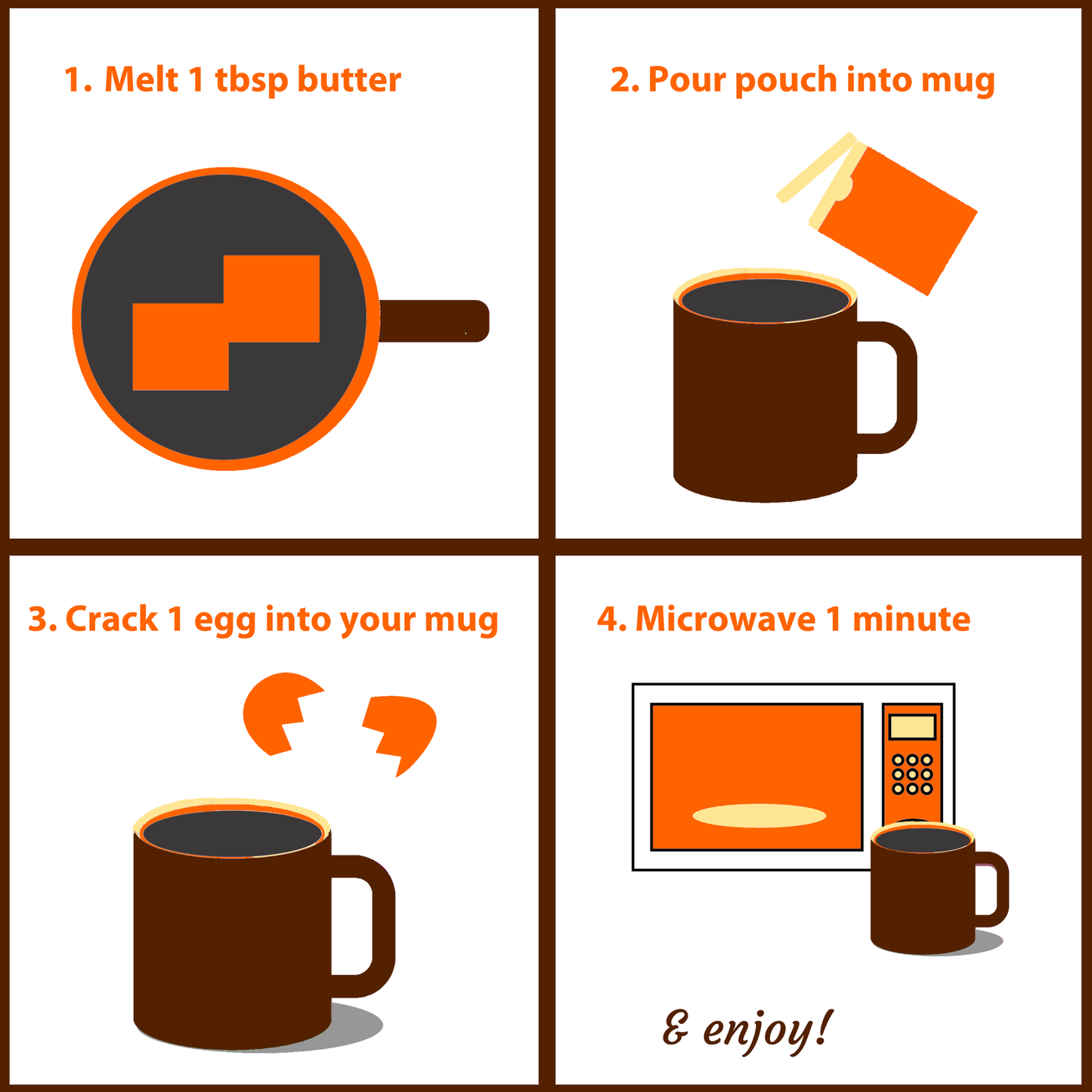 1. Melt 1 tbsp butter

2. Pour pouch into mug

3. Crack 1 egg into your mug

4. Microwave 1 minute

& enjoy!